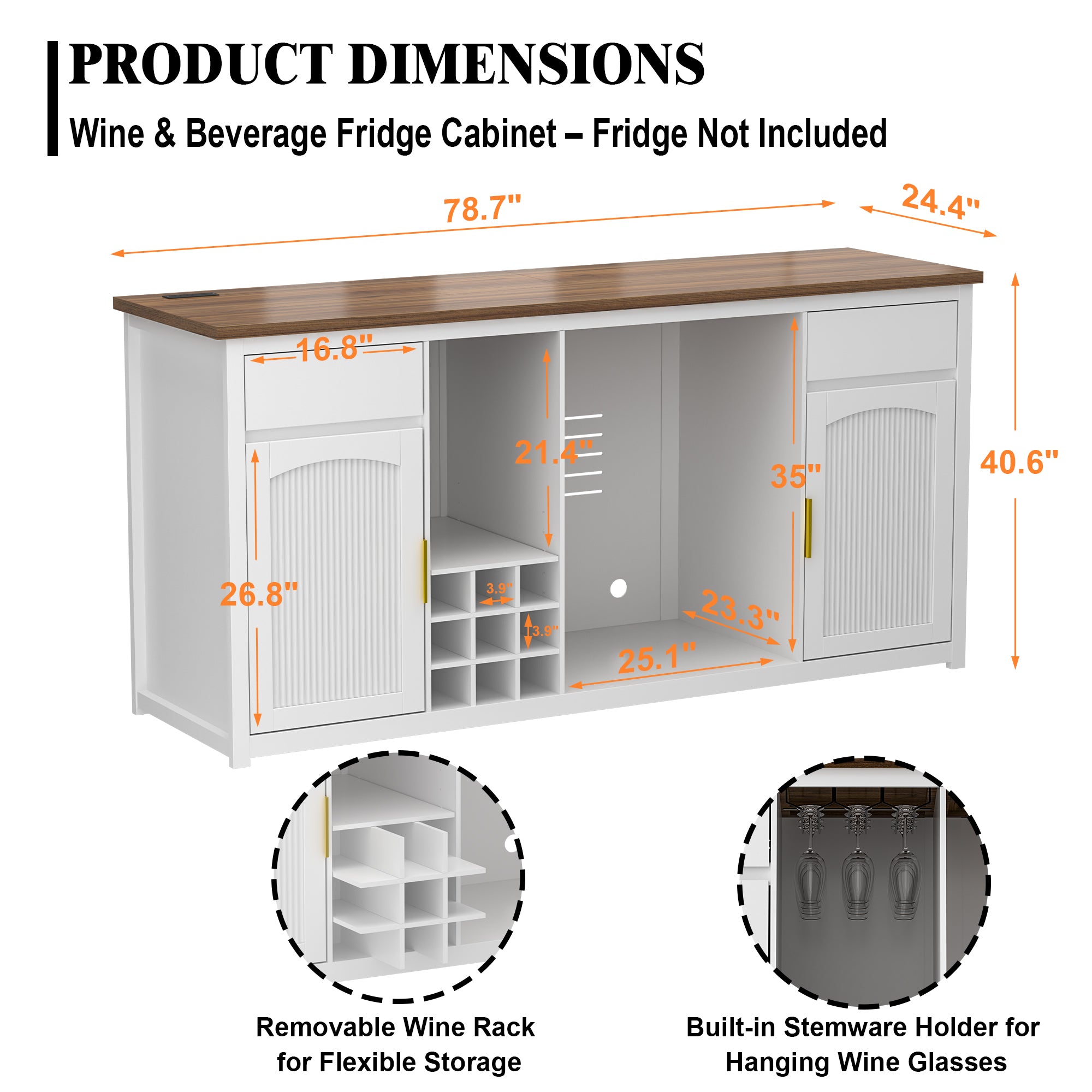 PRODUCT DIMENSIONS

Wine & Beverage Fridge Cabinet – Fridge Not Included

78.7"

24.4"

16.8"

21.4"

35"

40.6"

26.8"

3.9"

3.9"

23.3"

25.1"

Removable Wine Rack for Flexible Storage

Built-in Stemware Holder for Hanging Wine Glasses