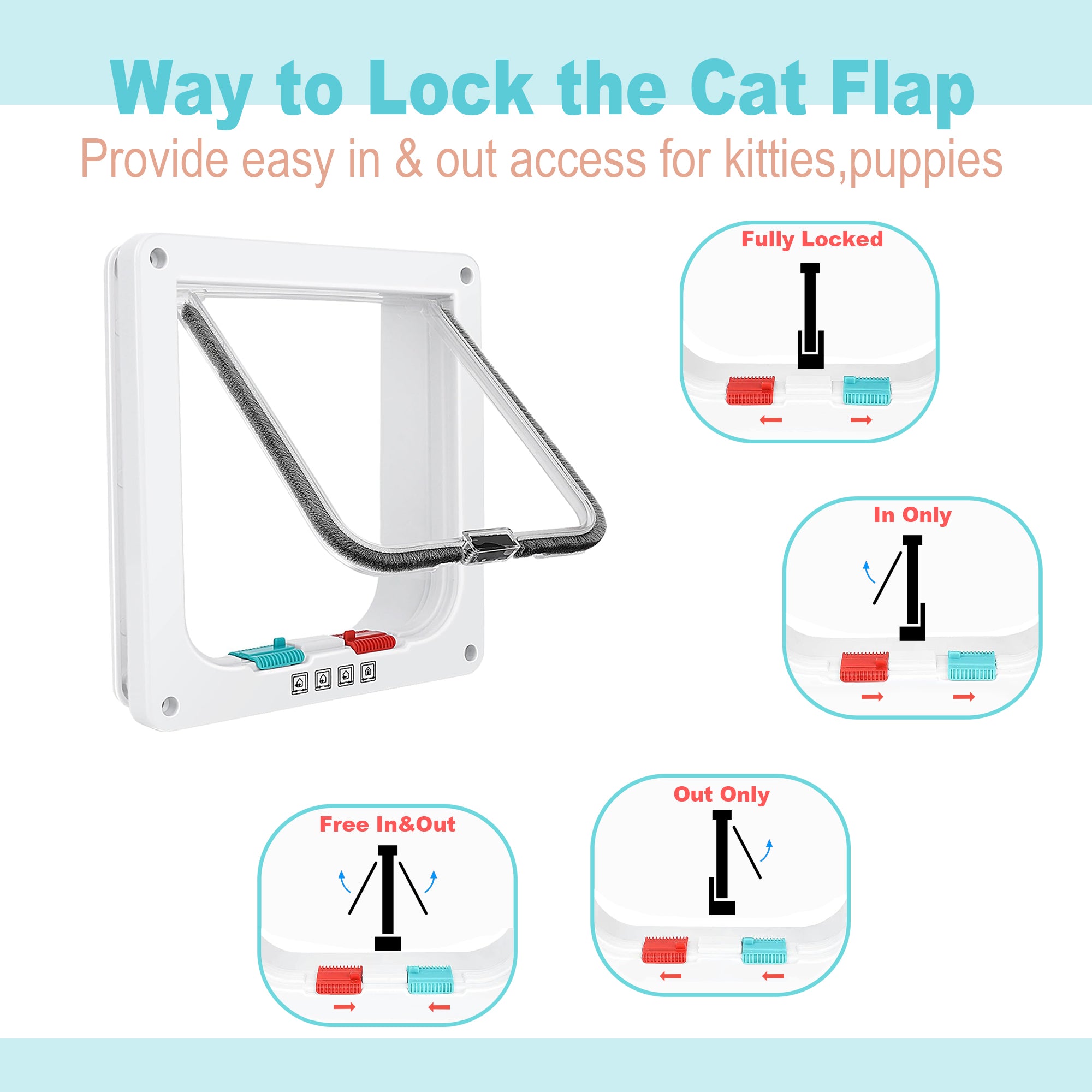 Way to Lock the Cat Flap
Provide easy in & out access for kitties,puppies

Fully Locked

In Only

Free In&Out

Out Only